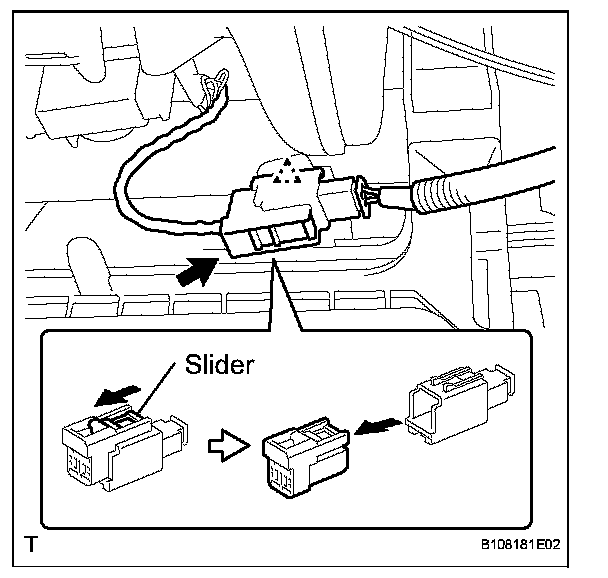 Slider

T

B108181E02