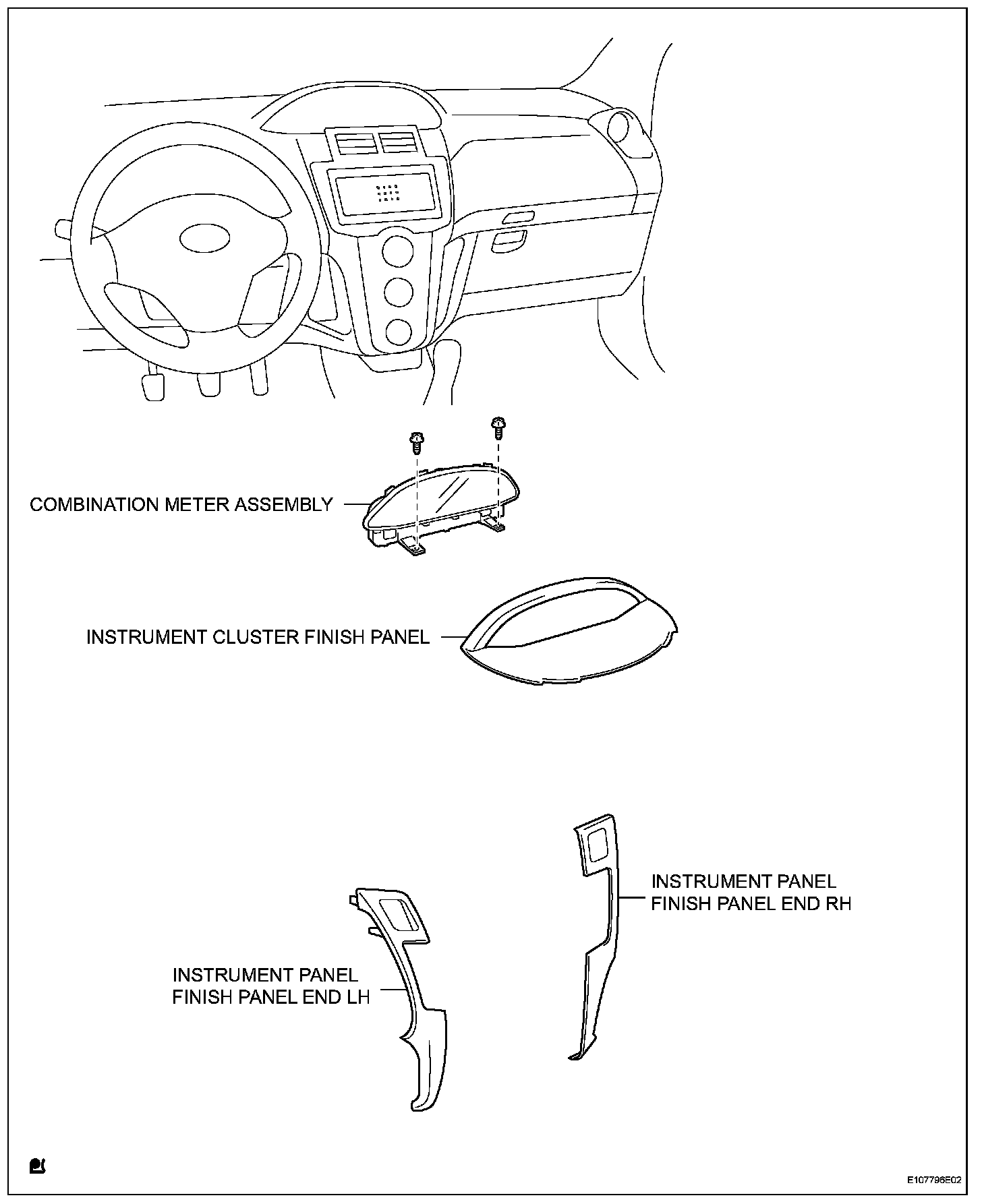 COMBINATION METER ASSEMBLY

INSTRUMENT CLUSTER FINISH PANEL

INSTRUMENT PANEL FINISH PANEL END RH

INSTRUMENT PANEL FINISH PANEL END LH

E107796E02