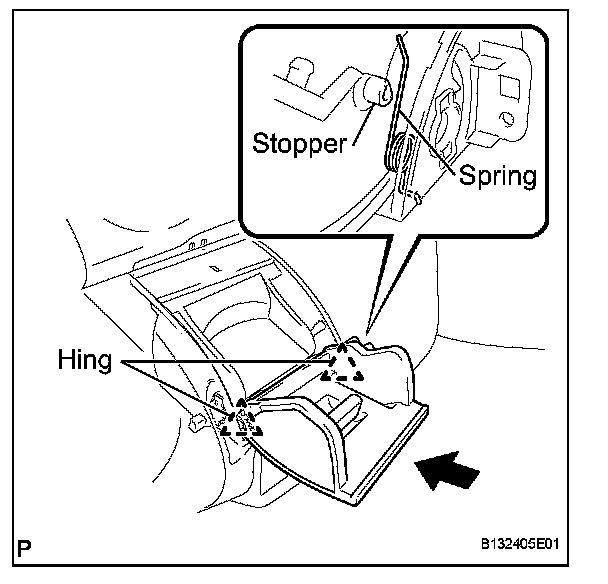 Stopper
Spring
Hing
P
B132405E01