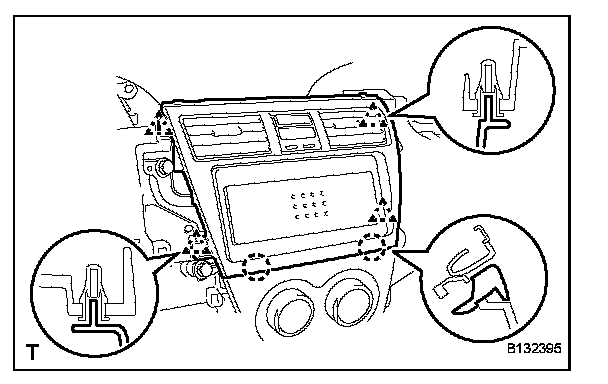 T

B132395