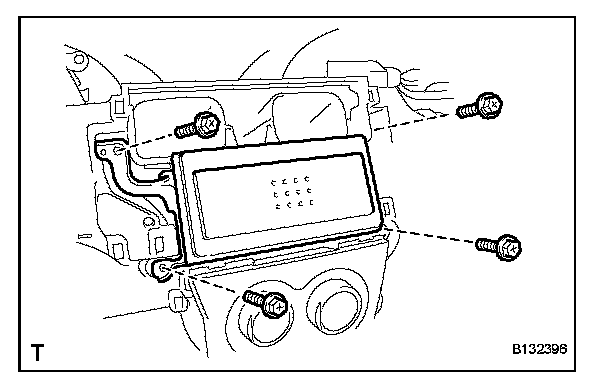 T

B132396