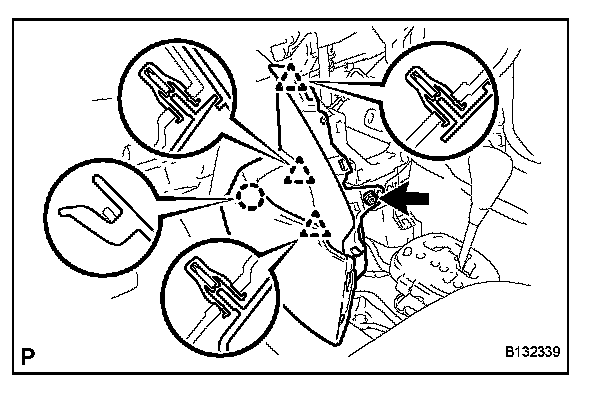 P

B132339