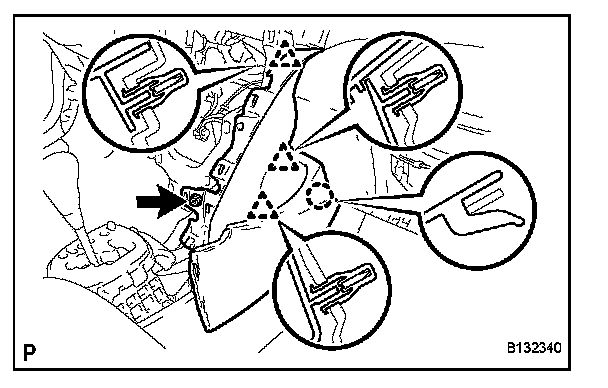 P

B132340