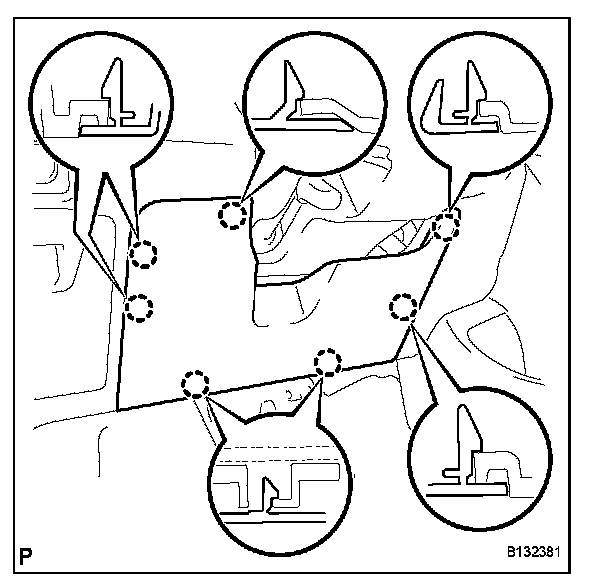 P

B132381