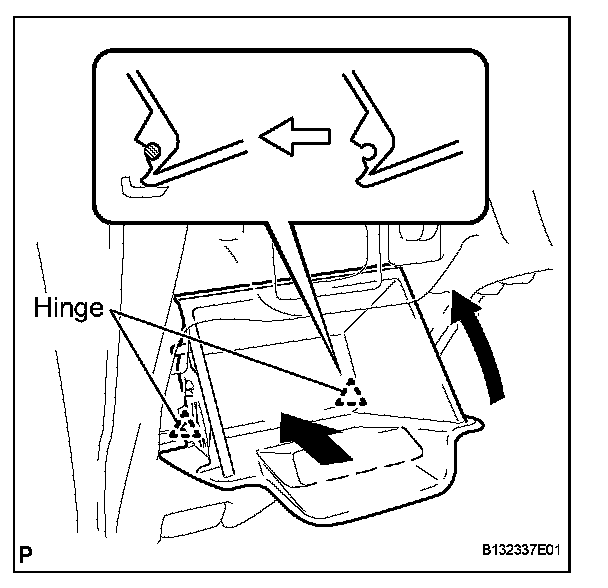 Hinge

P

B132337E01