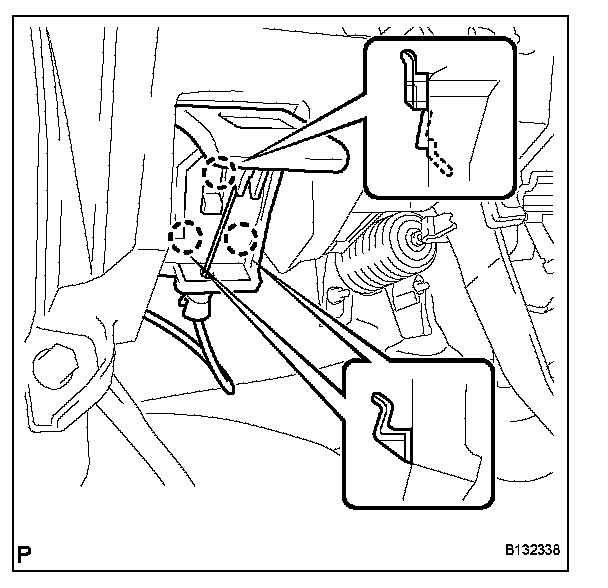 P

B132338