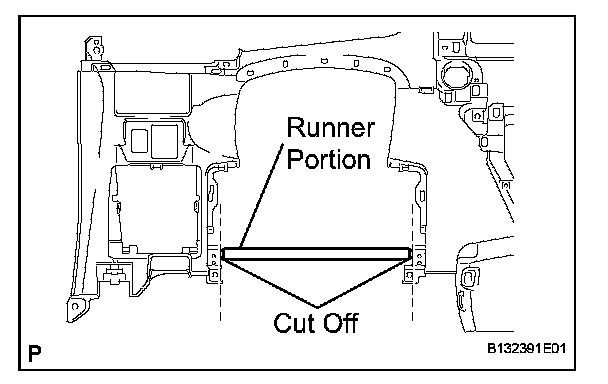 Runner Portion

Cut Off

P

B132391E01