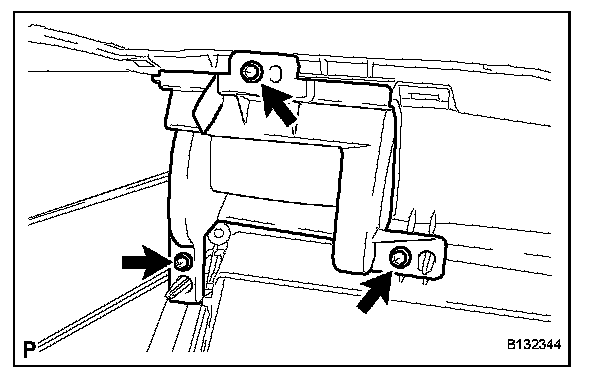 P
B132344