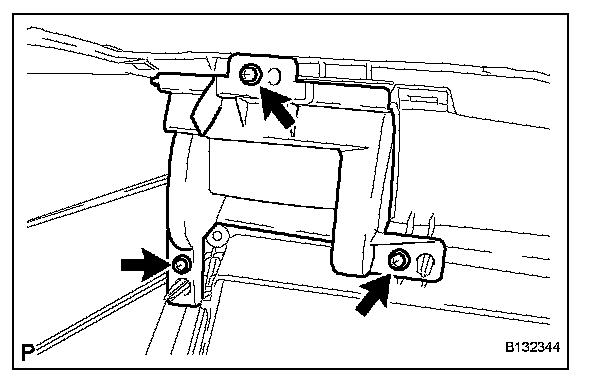 P

B132344