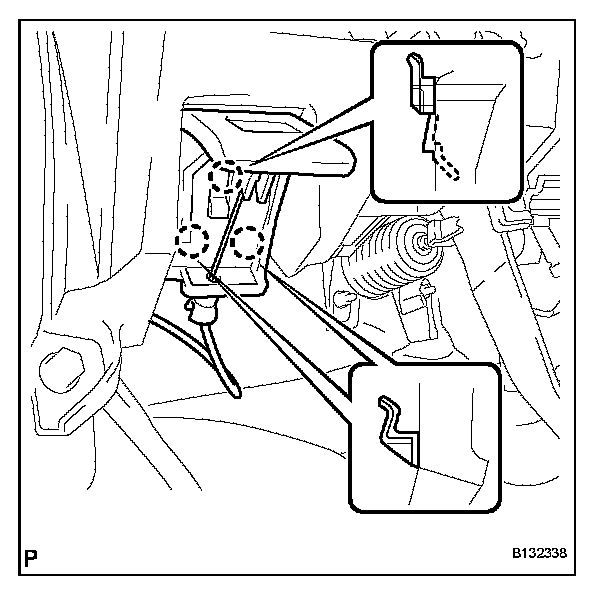 P

B132338