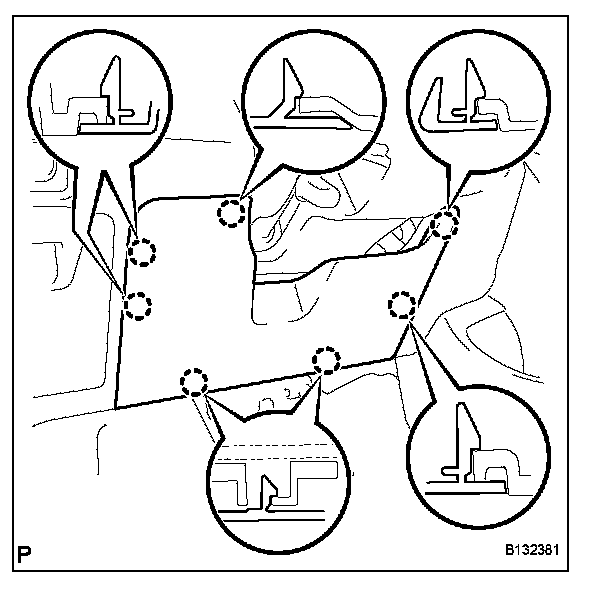 P

B132381