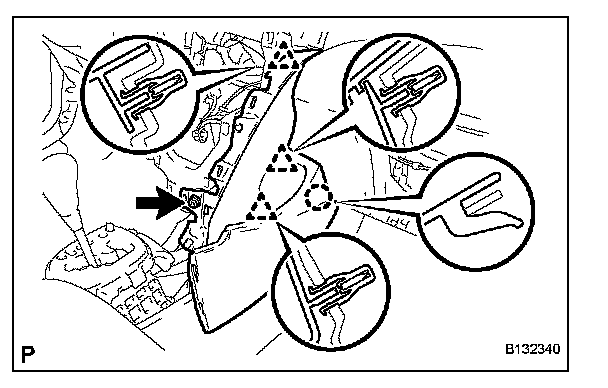 P

B132340