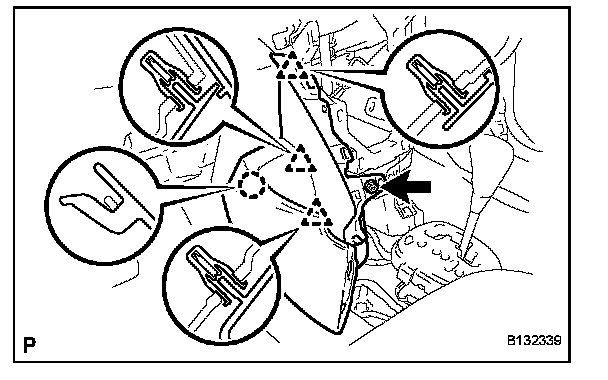 P

B132339