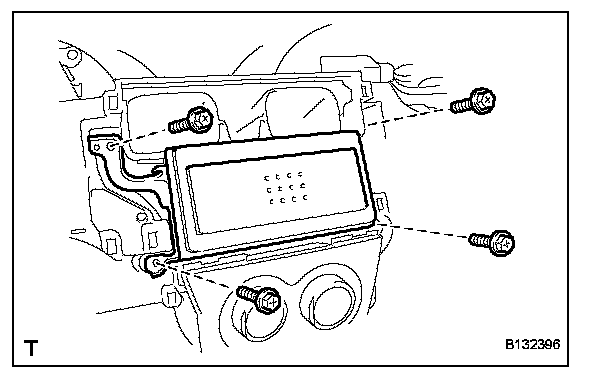 T
B132396