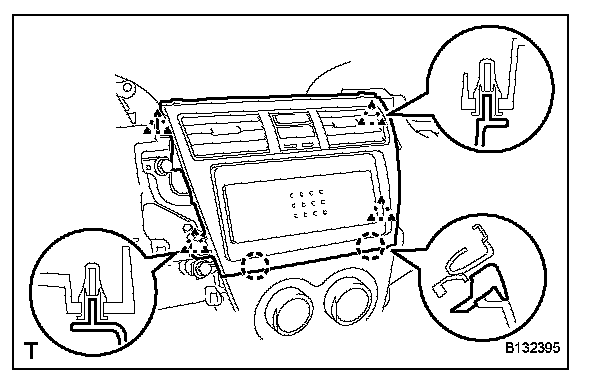 T

B132395