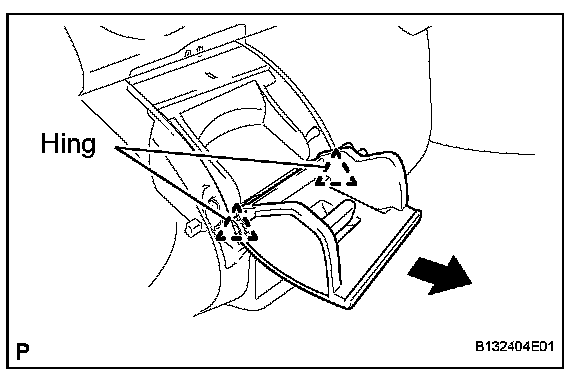 Hing

P

B132404E01