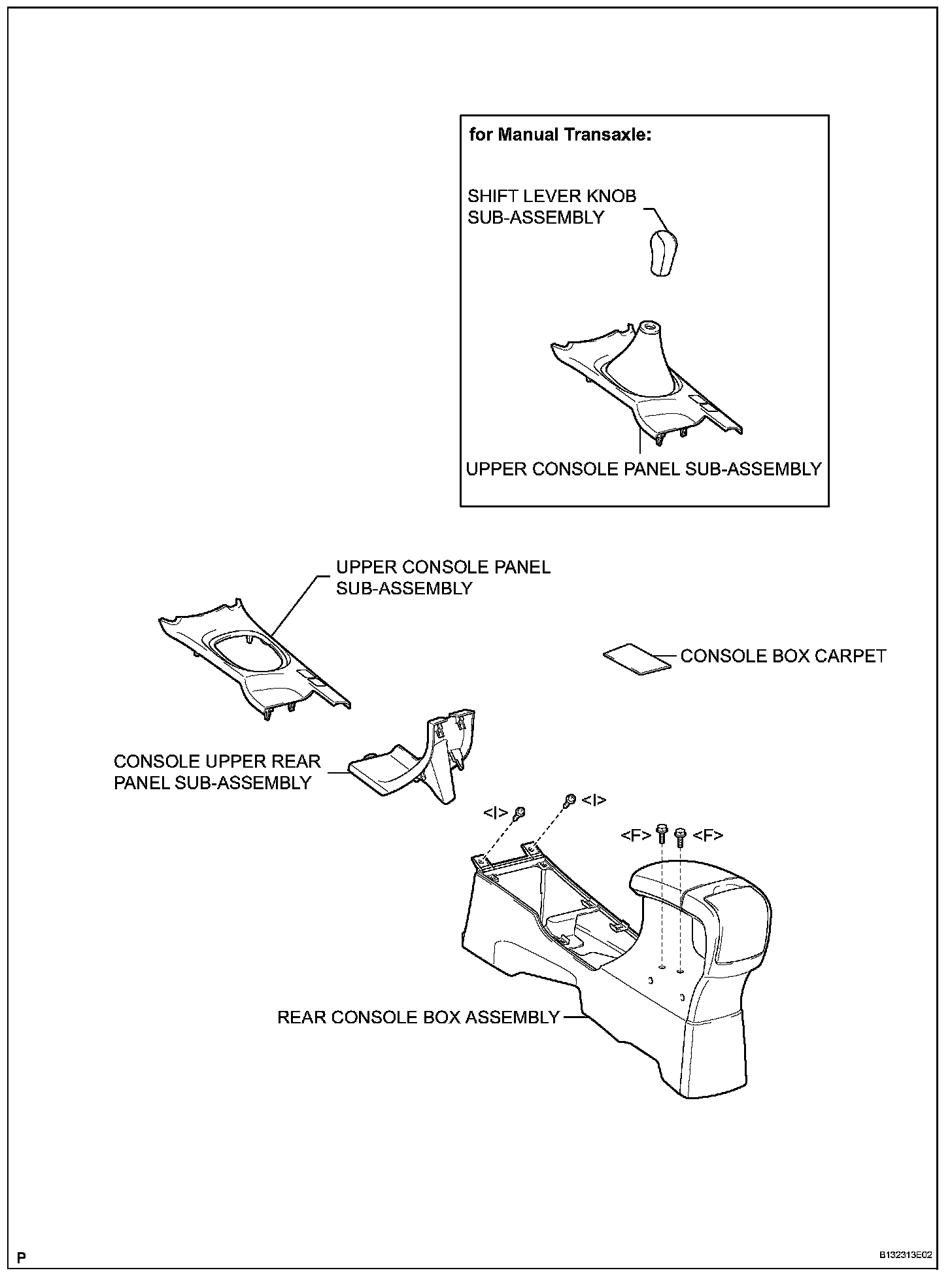 for Manual Transaxle:

SHIFT LEVER KNOB SUB-ASSEMBLY

UPPER CONSOLE PANEL SUB-ASSEMBLY

UPPER CONSOLE PANEL SUB-ASSEMBLY

CONSOLE BOX CARPET

CONSOLE UPPER REAR PANEL SUB-ASSEMBLY

<I>

<I>

<F>

<F>

REAR CONSOLE BOX ASSEMBLY

P

B132313E02