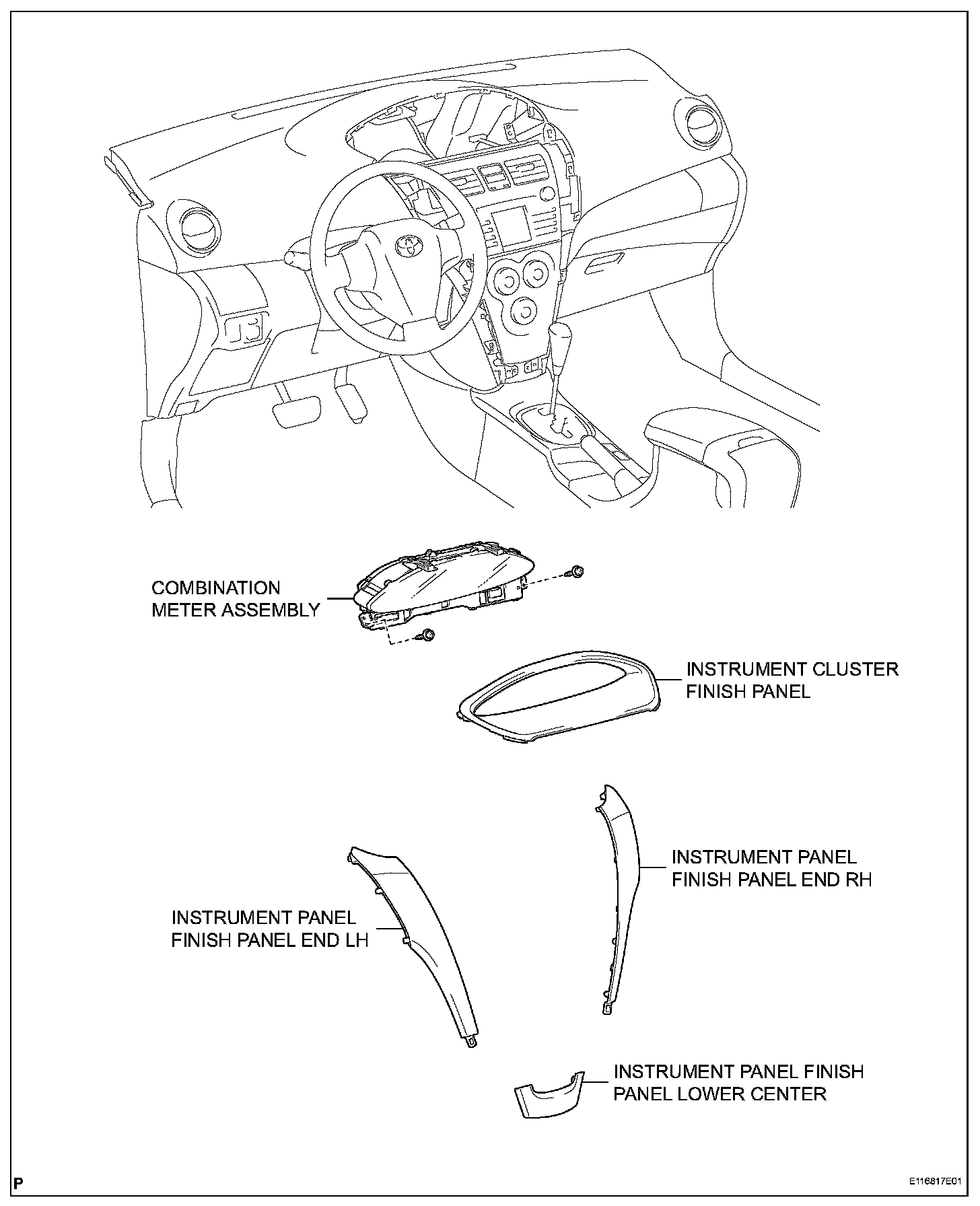 COMBINATION METER ASSEMBLY

INSTRUMENT CLUSTER FINISH PANEL

INSTRUMENT PANEL FINISH PANEL END RH

INSTRUMENT PANEL FINISH PANEL END LH

INSTRUMENT PANEL FINISH PANEL LOWER CENTER

P

E116817E01