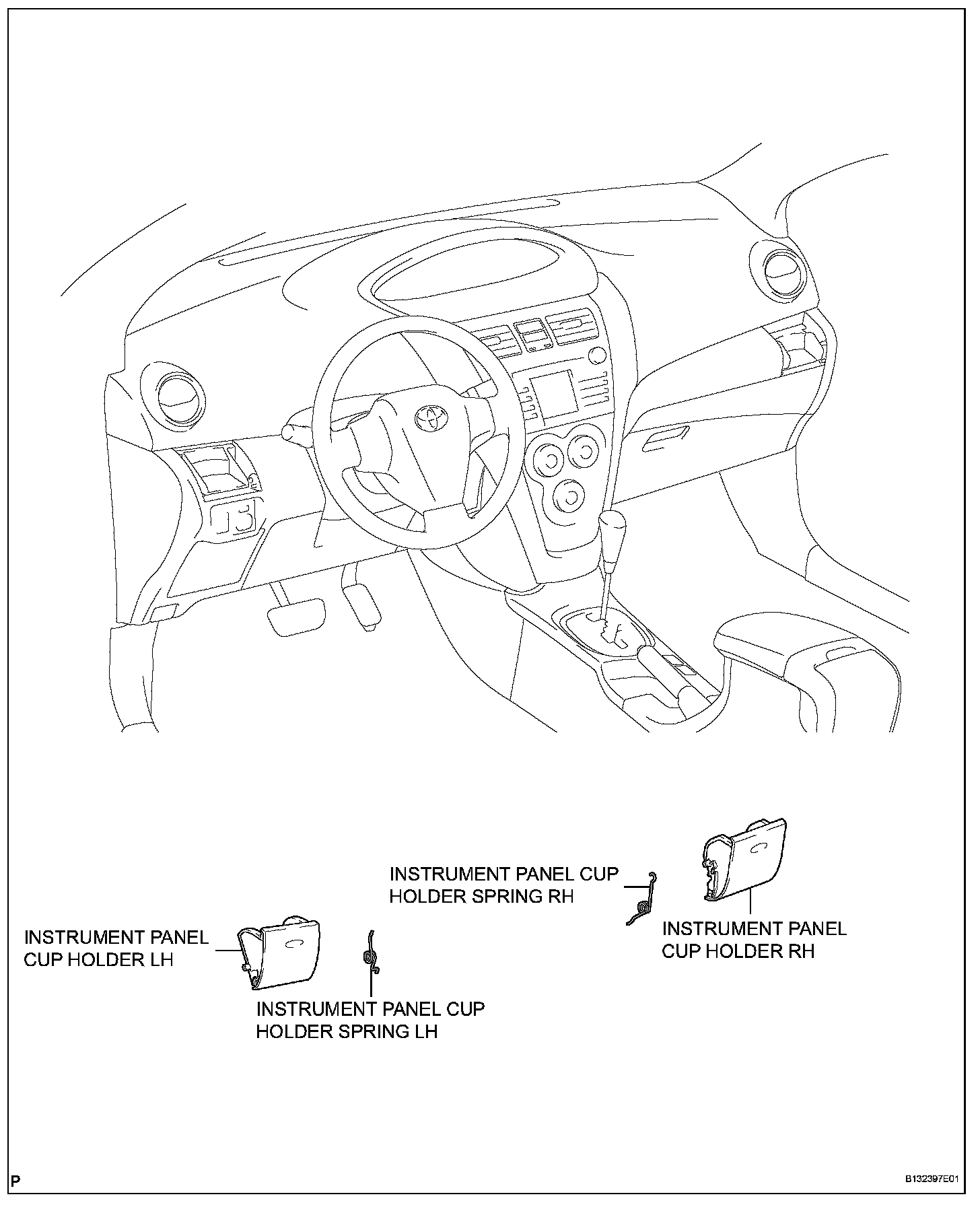 INSTRUMENT PANEL CUP HOLDER SPRING RH

INSTRUMENT PANEL CUP HOLDER RH

INSTRUMENT PANEL CUP HOLDER LH

INSTRUMENT PANEL CUP HOLDER SPRING LH

P

B132397E01