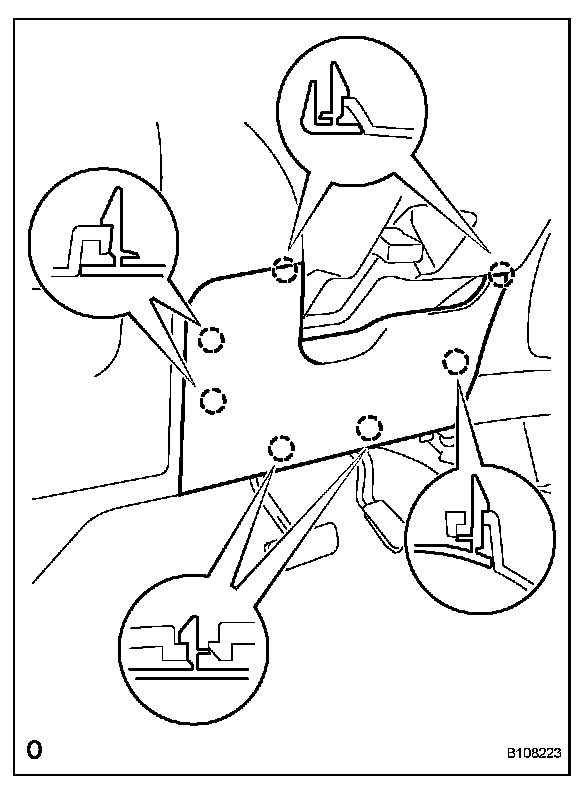 O

B108223