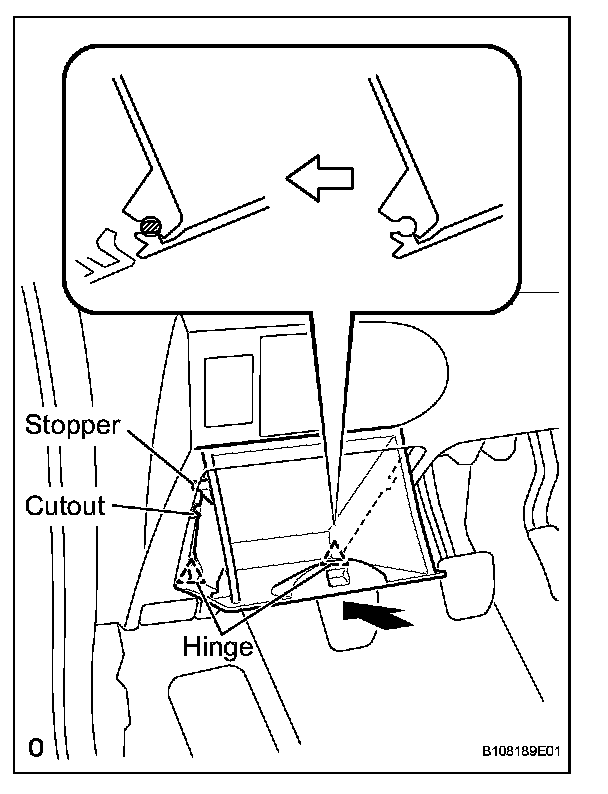 Stopper

Cutout

Hinge

0

B108189E01