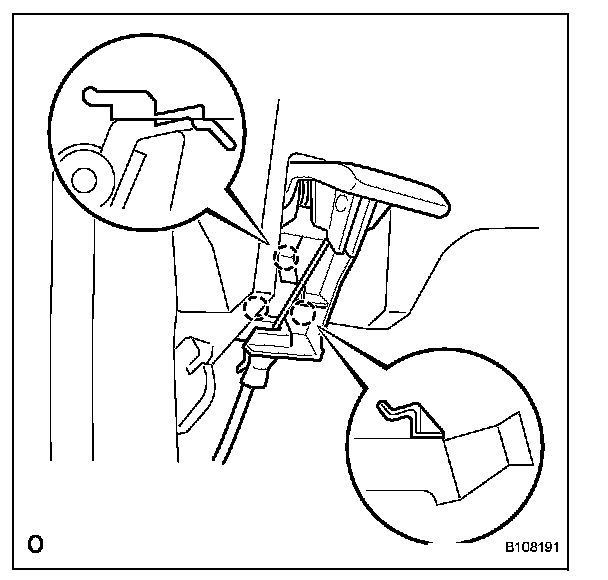 O

B108191