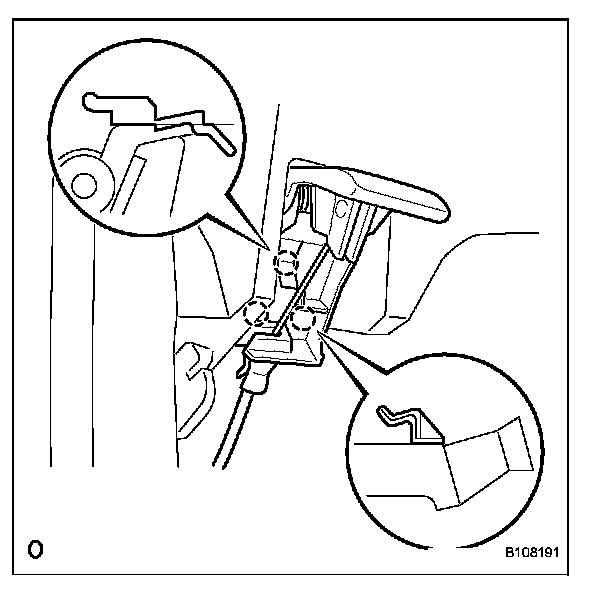 O

B108191