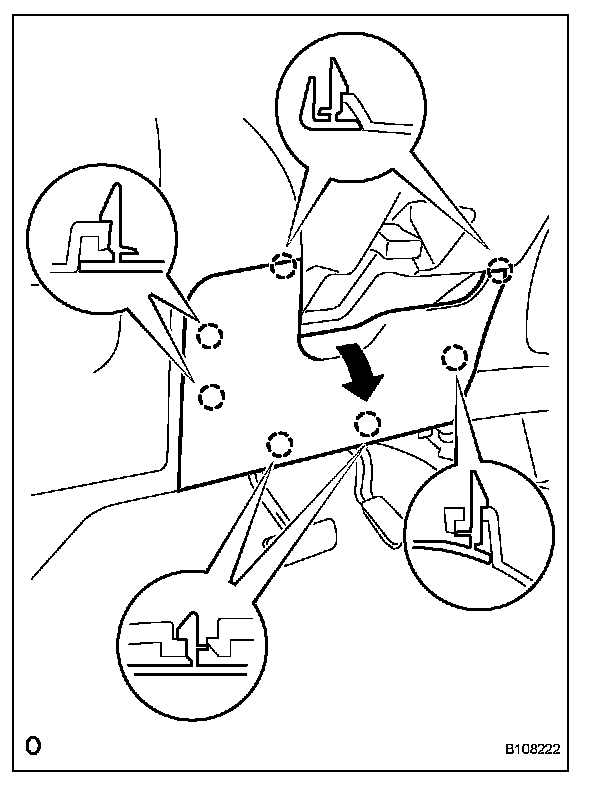 O

B108222