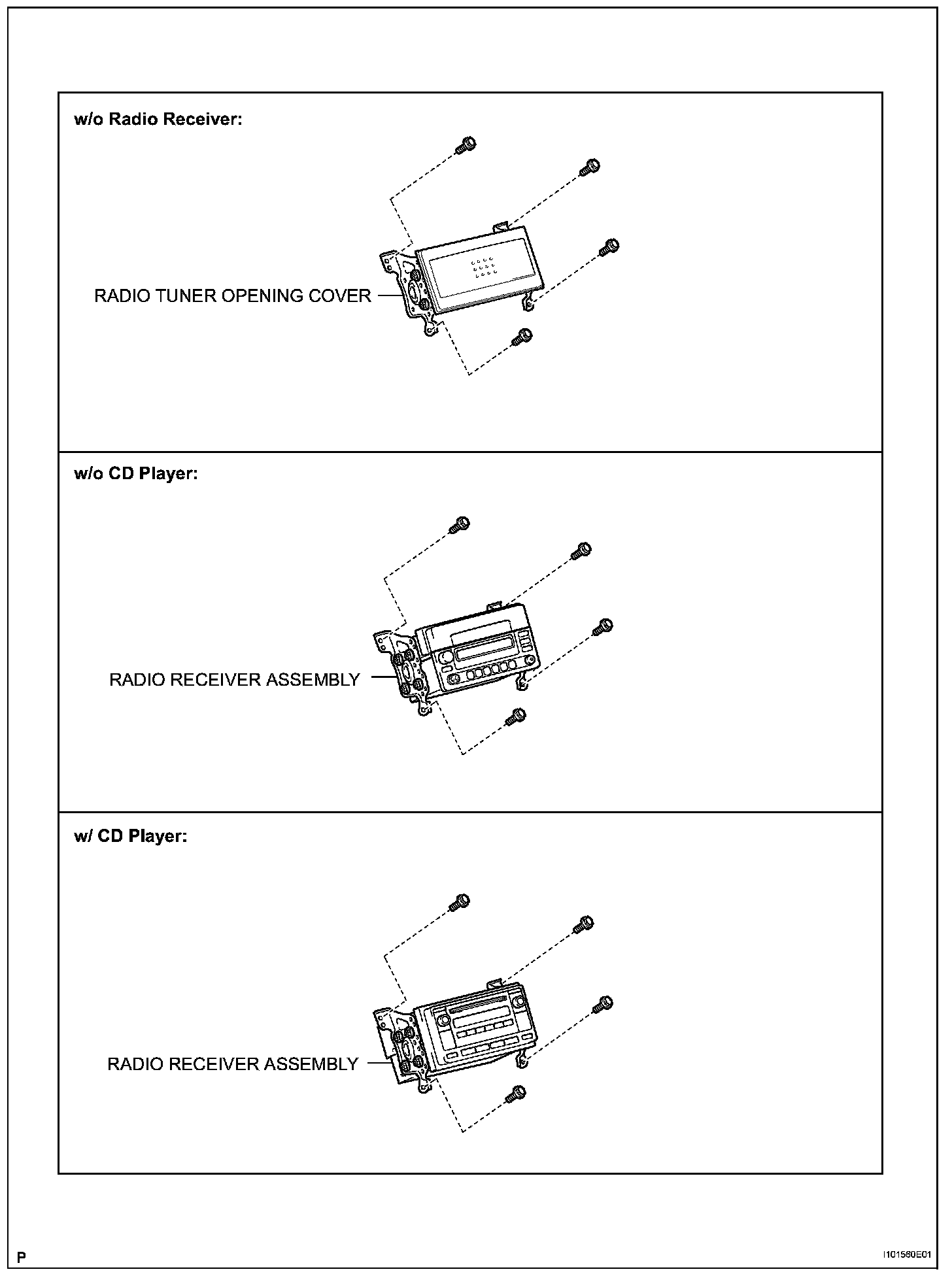 w/o Radio Receiver:

RADIO TUNER OPENING COVER

w/o CD Player:

RADIO RECEIVER ASSEMBLY

w/ CD Player:

RADIO RECEIVER ASSEMBLY

P

I101560E01