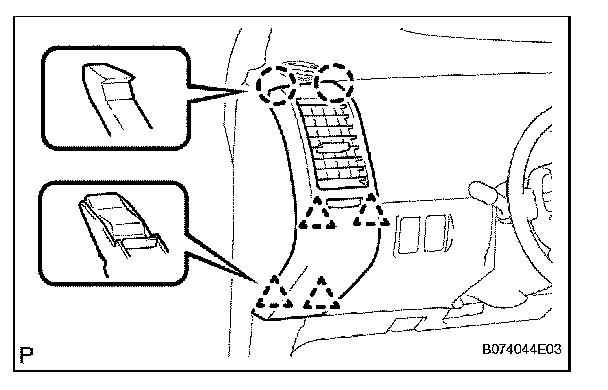 P

B074044E03