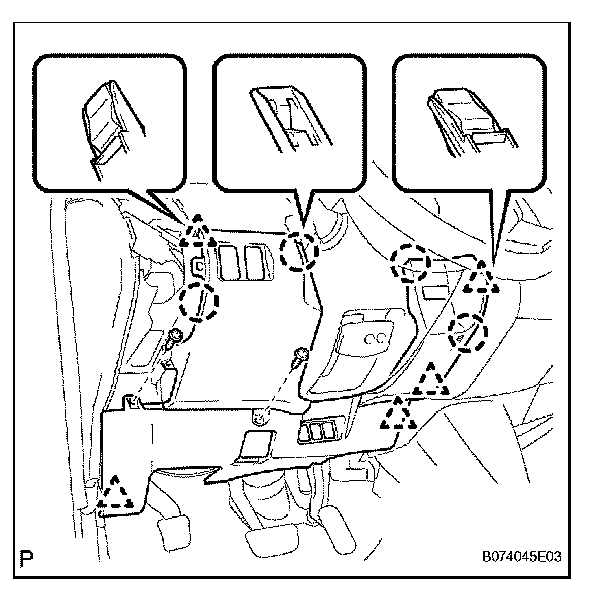 P

B074045E03