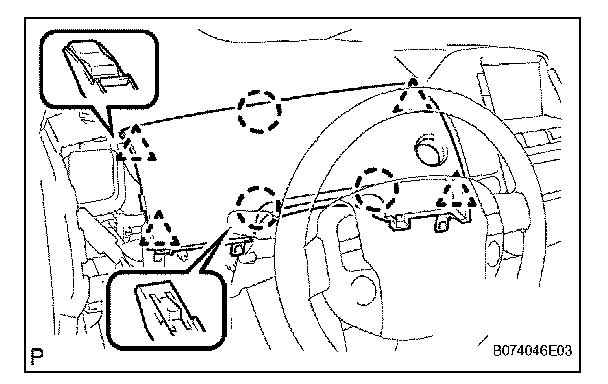 P

B074046E03