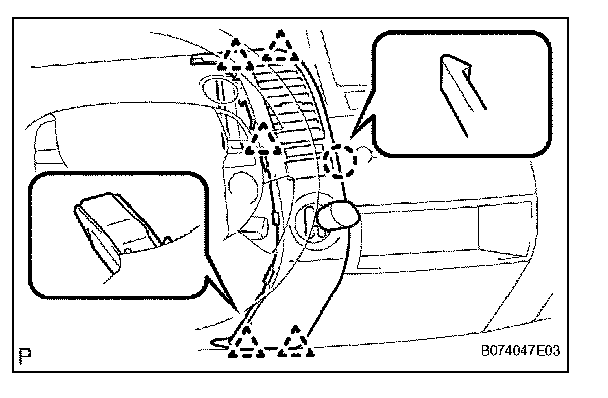 P

B074047E03