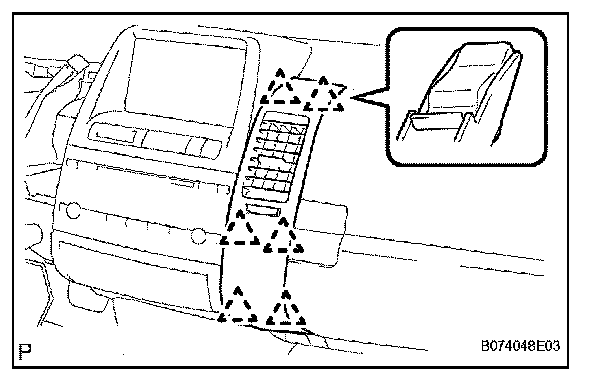 P

B074048E03