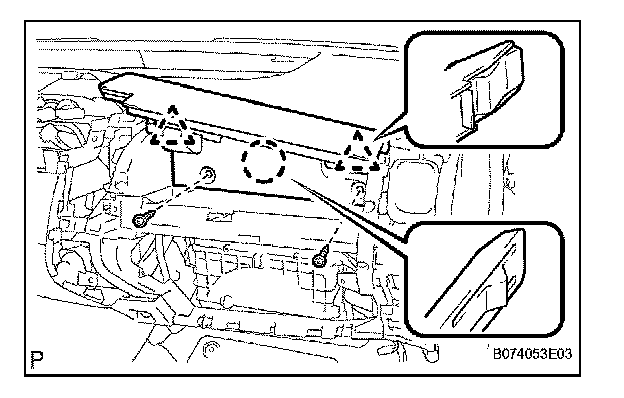 P

B074053E03