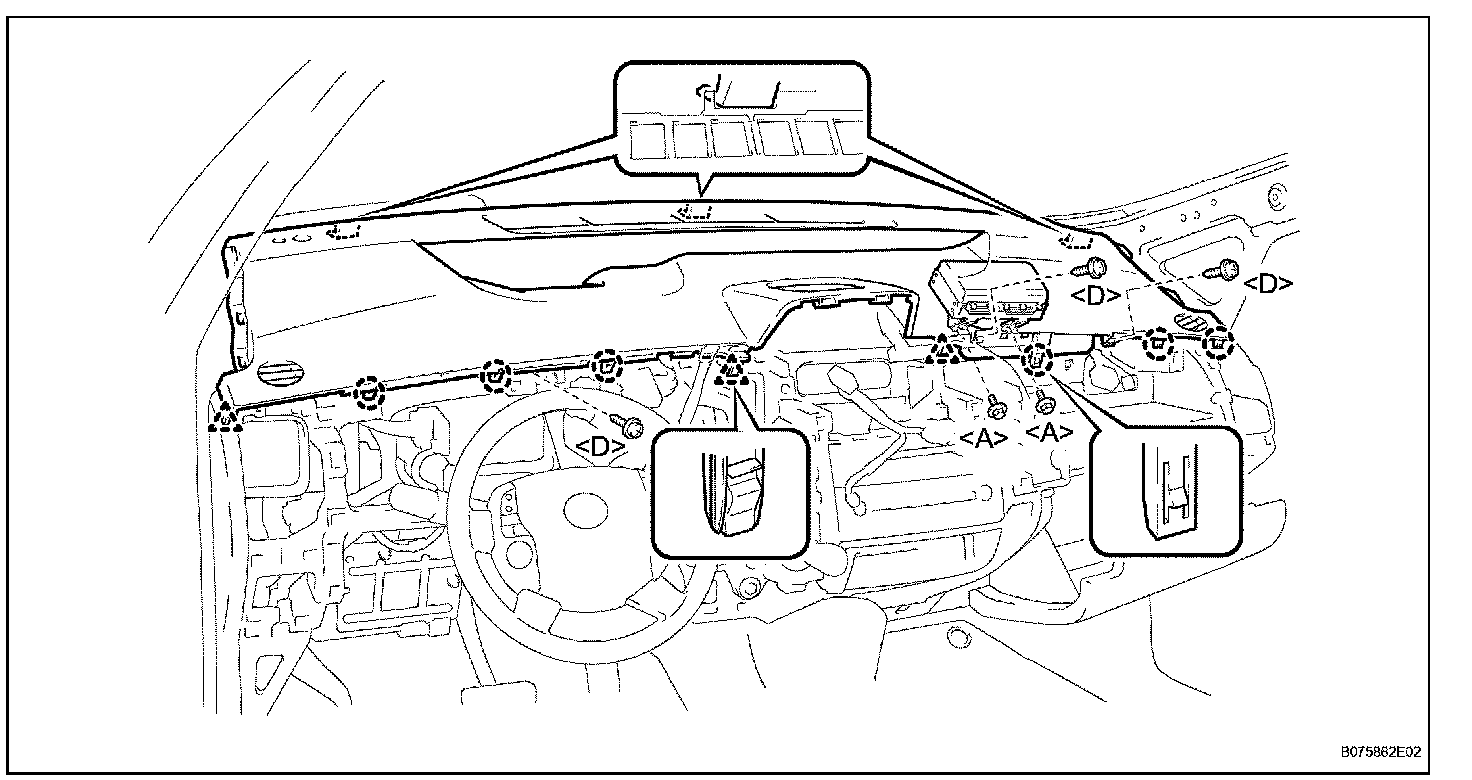 <D>
<D>
<D>
<A>
<A>
B075862E02