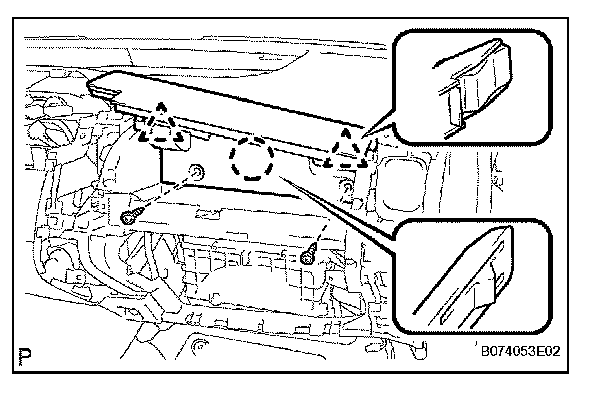 P

B074053E02