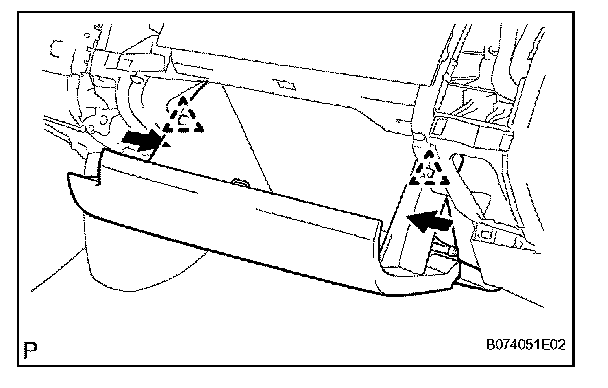 P

B074051E02