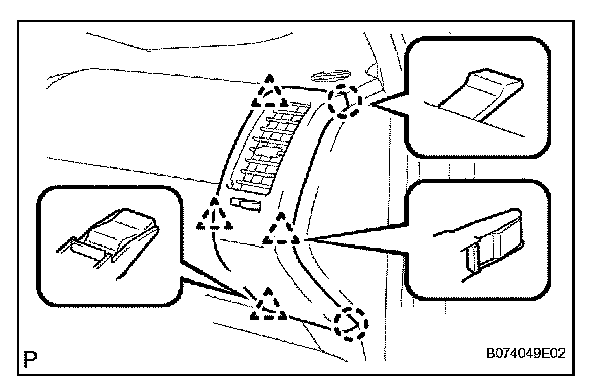 P

B074049E02