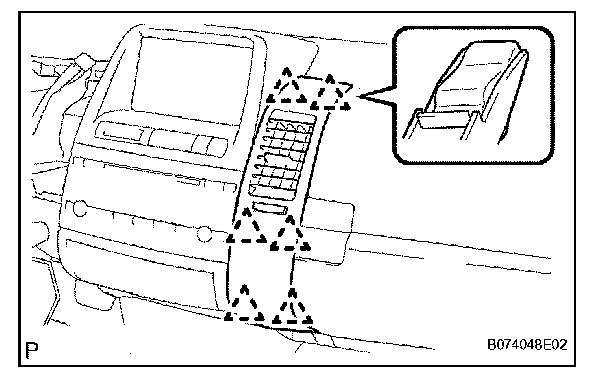 P

B074048E02