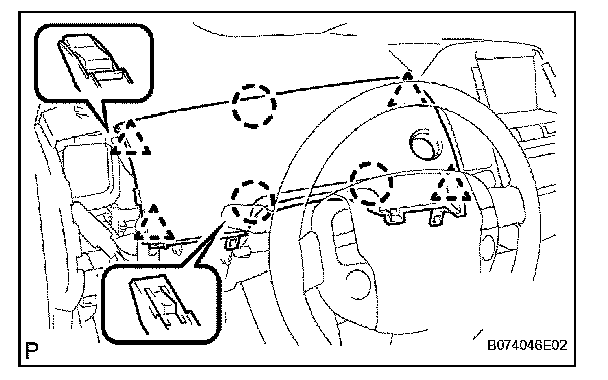 P

B074046E02