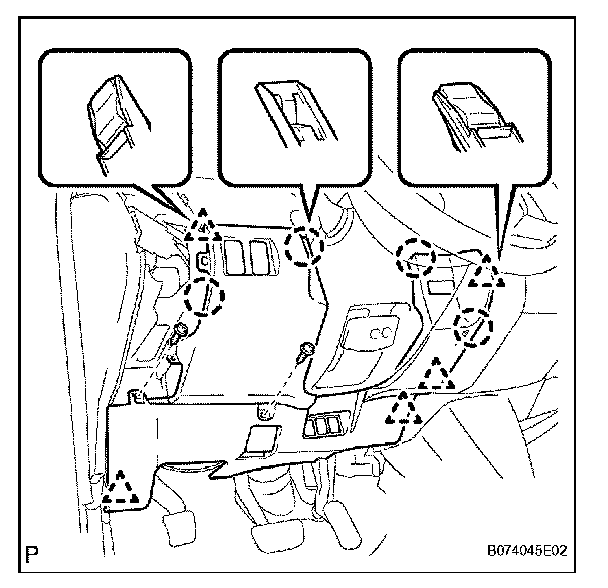 P

B074045E02