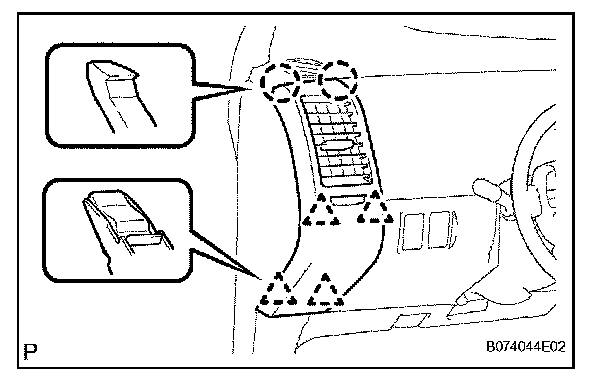 P

B074044E02