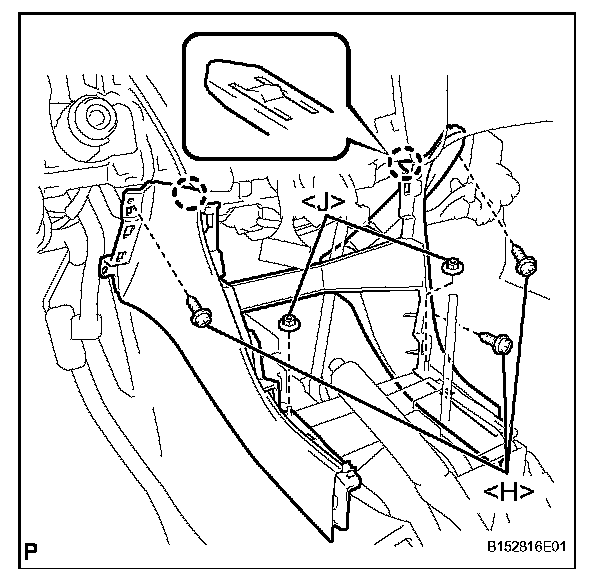 <J>

<H>

P

B152816E01