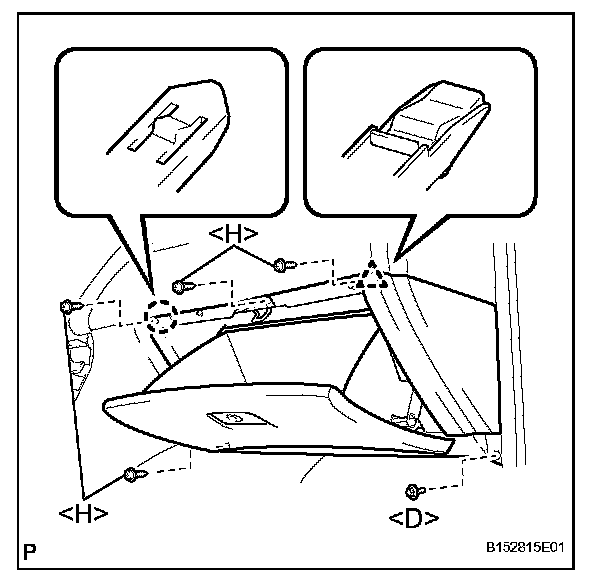 <H>
<H>
<D>
P
B152815E01