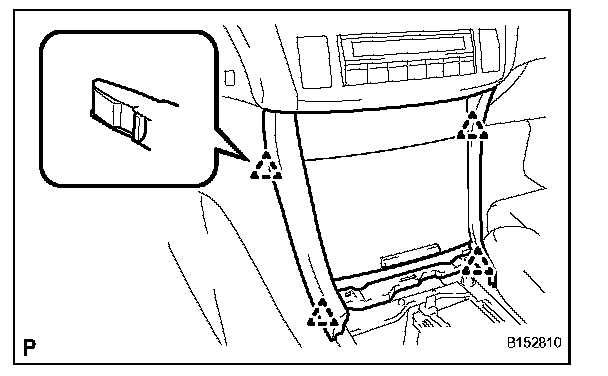 P

B152810