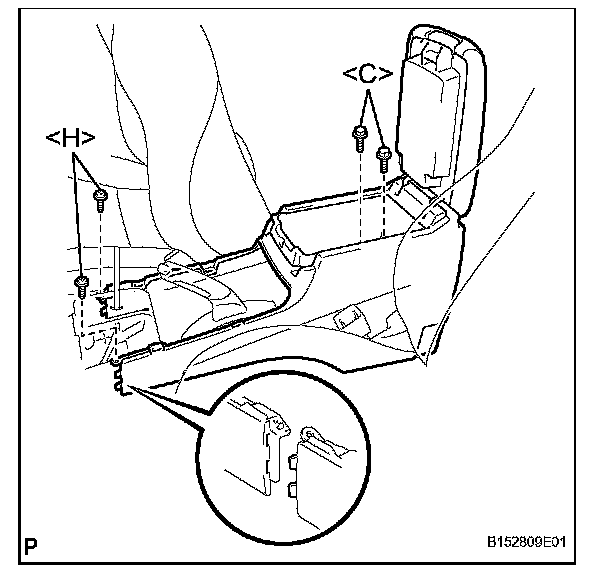 <C>

<H>

P

B152809E01