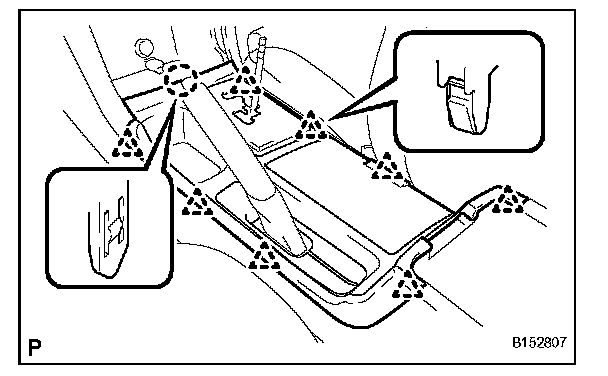 P

B152807