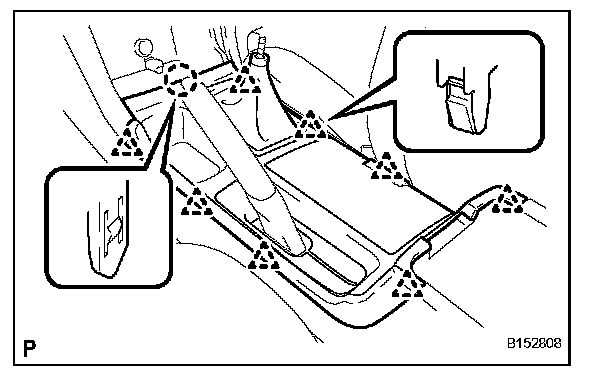 P

B152808