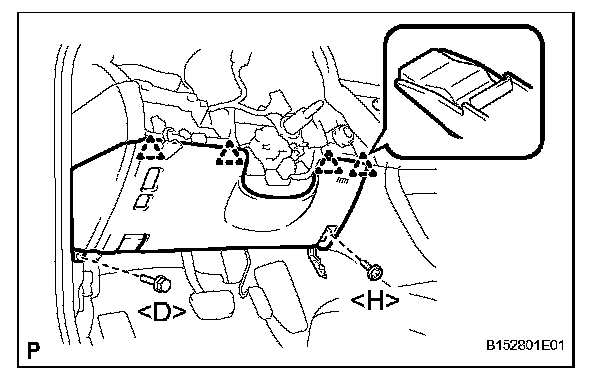 <D>

<H>

P

B152801E01